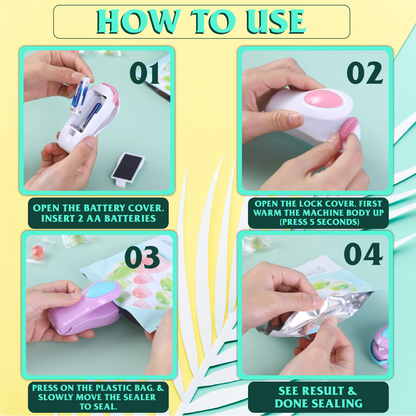 HOW TO USE

01

OPEN THE BATTERY COVER. INSERT 2 AA BATTERIES

02

OPEN THE LOCK COVER. FIRST WARM THE MACHINE BODY UP (PRESS 5 SECONDS)

03

PRESS ON THE PLASTIC BAG. & SLOWLY MOVE THE SEALER TO SEAL.

04

SEE RESULT & DONE SEALING